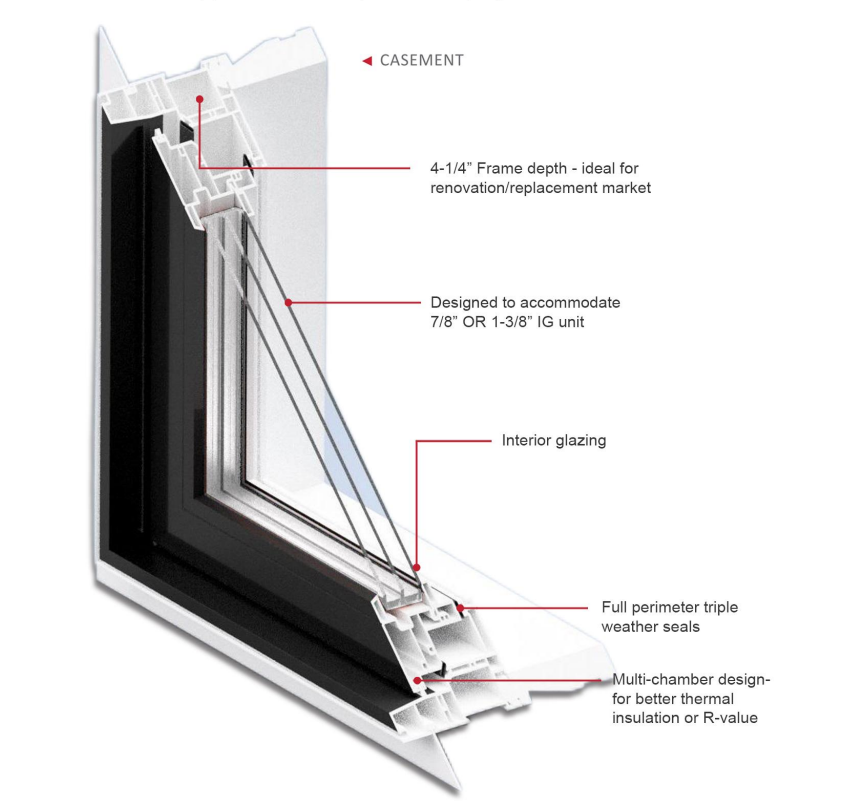 CASEMENT

4-1/4” Frame depth - ideal for renovation/replacement market

Designed to accommodate 7/8” OR 1-3/8” IG unit

Interior glazing

Full perimeter triple weather seals

Multi-chamber design- for better thermal insulation or R-value